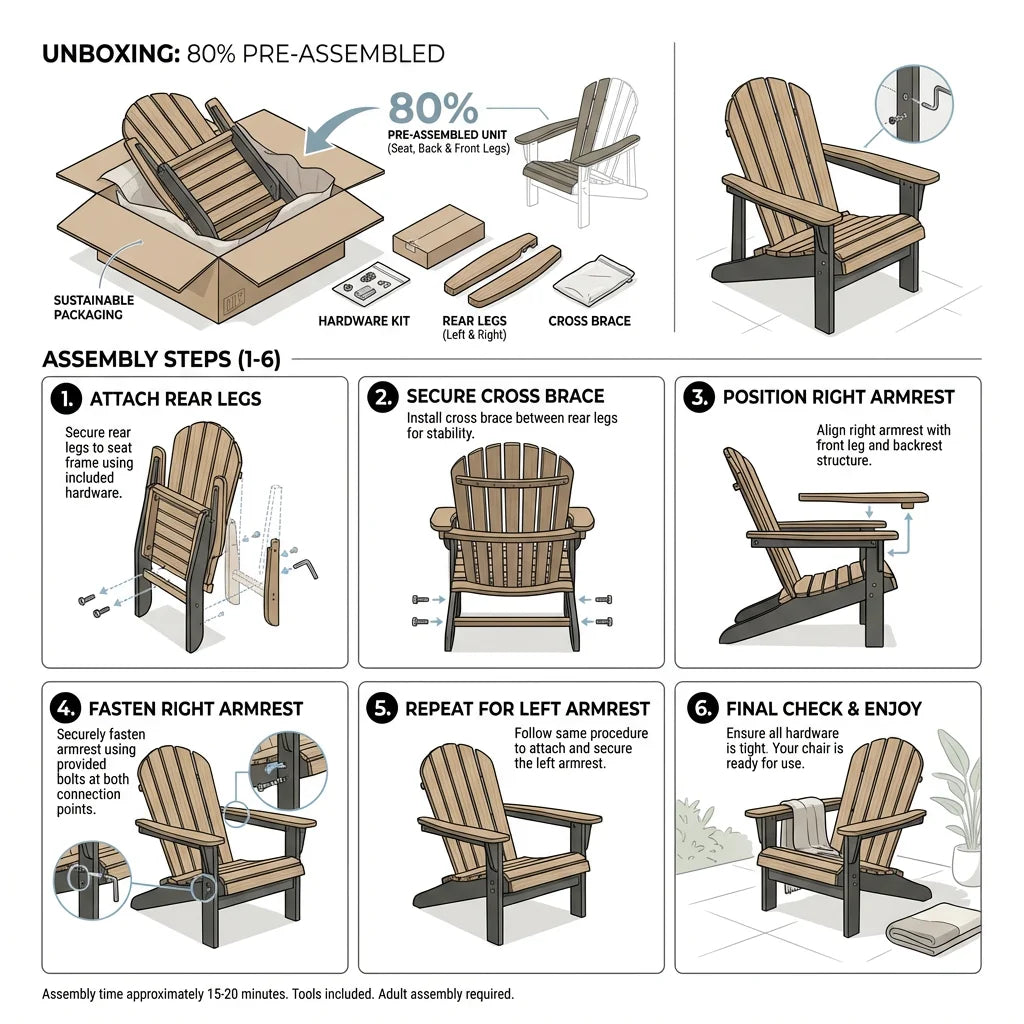 UNBOXING: 80% PRE-ASSEMBLED

80%
PRE-ASSEMBLED UNIT
(Seat, Back & Front Legs)

SUSTAINABLE PACKAGING

HARDWARE KIT

REAR LEGS
(Left & Right)

CROSS BRACE

ASSEMBLY STEPS (1-6)

1. ATTACH REAR LEGS
Secure rear legs to seat frame using included hardware.

2. SECURE CROSS BRACE
Install cross brace between rear legs for stability.

3. POSITION RIGHT ARMREST
Align right armrest with front leg and backrest structure.

4. FASTEN RIGHT ARMREST
Securely fasten armrest using provided bolts at both connection points.

5. REPEAT FOR LEFT ARMREST
Follow same procedure to attach and secure the left armrest.

6. FINAL CHECK & ENJOY
Ensure all hardware is tight. Your chair is ready for use.

Assembly time approximately 15-20 minutes. Tools included. Adult assembly required.